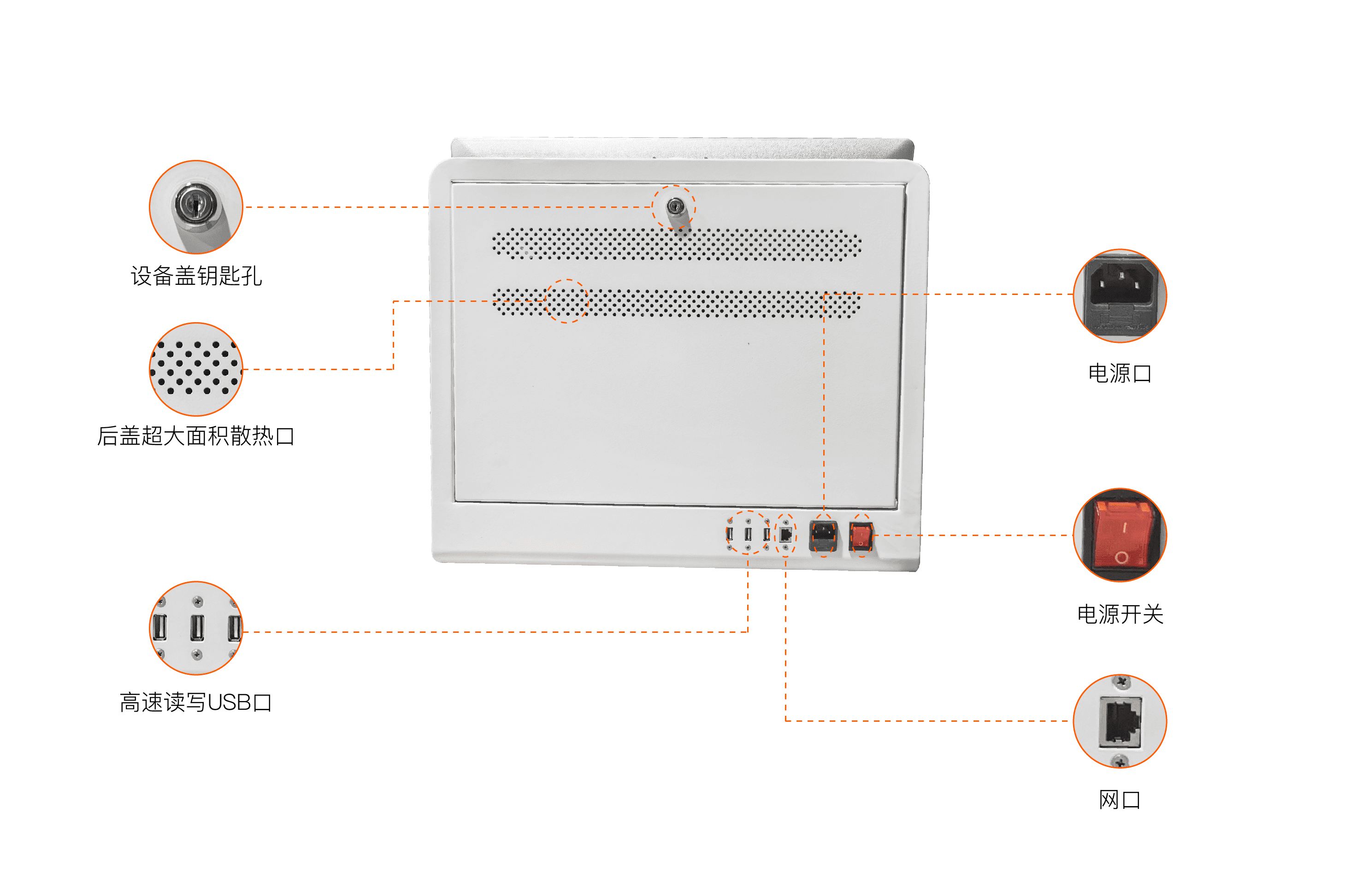 设备盖钥匙孔

后盖超大面积散热口

高速读写USB口

电源口

电源开关

网口